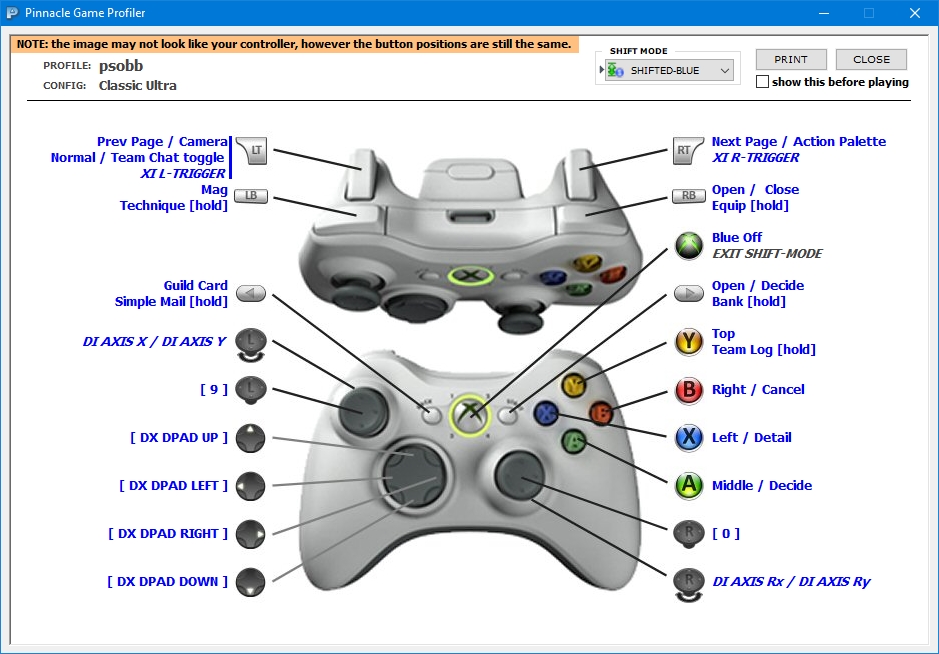 Pinnacle Game Profiler

NOTE: the image may not look like your controller, however the button positions are still the same.

PROFILE: psobb
CONFIG: Classic Ultra

SHIFT MODE
SHIFTED-BLUE

PRINT
CLOSE
show this before playing

Prev Page / Camera
Normal / Team Chat toggle
XI L-TRIGGER
LT

Mag
Technique [hold]
LB

Guild Card
Simple Mail [hold]

DI AXIS X / DI AXIS Y
L

[ 9 ]
L

[ DX DPAD UP ]

[ DX DPAD LEFT ]

[ DX DPAD RIGHT ]

[ DX DPAD DOWN ]

RT
Next Page / Action Palette
XI R-TRIGGER

RB
Open / Close
Equip [hold]

Blue Off
EXIT SHIFT-MODE

Open / Decide
Bank [hold]

Y
Top
Team Log [hold]

B
Right / Cancel

X
Left / Detail

A
Middle / Decide

R
[ 0 ]

R
DI AXIS Rx / DI AXIS Ry